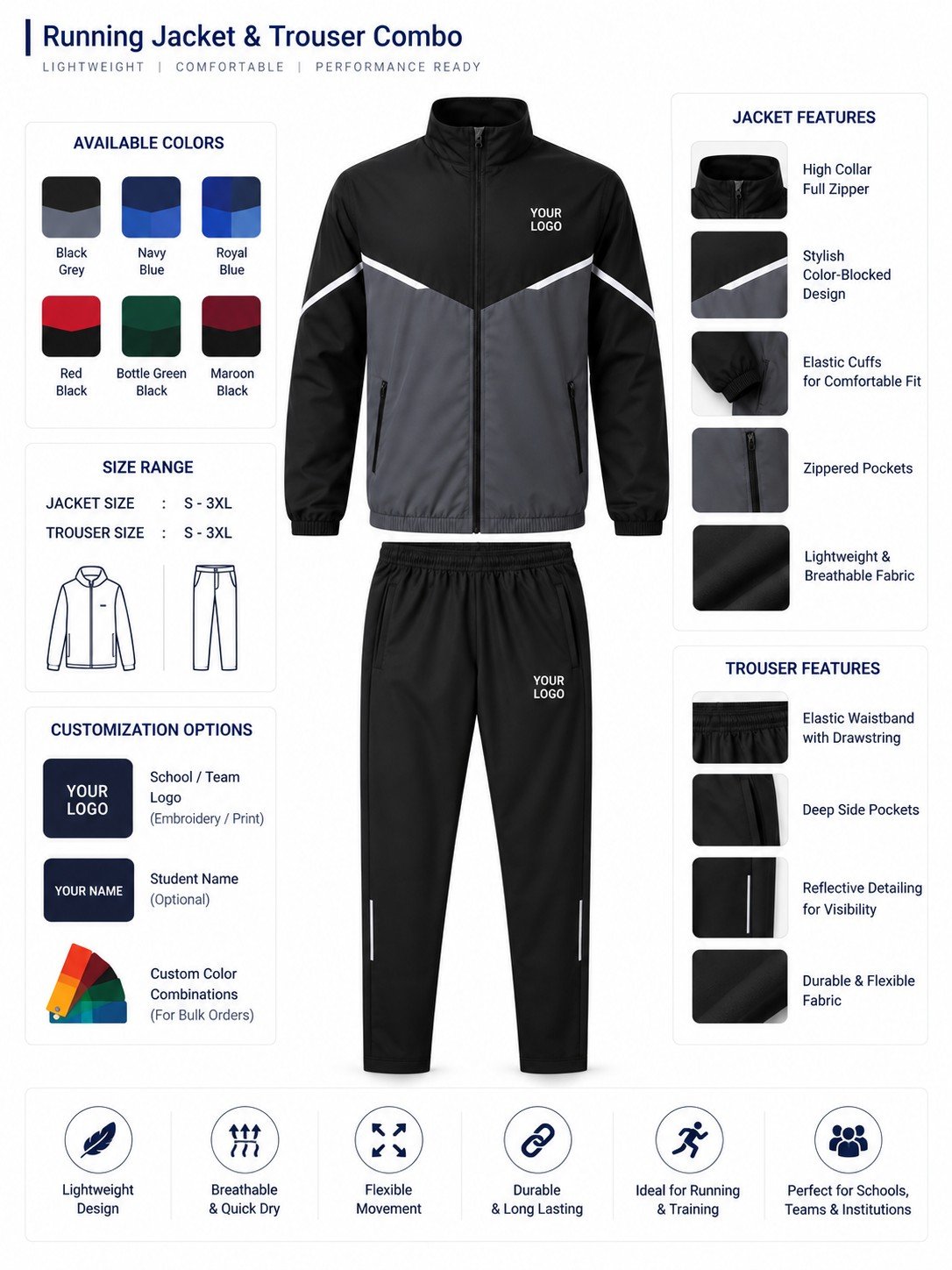 Running Jacket & Trouser Combo

LIGHTWEIGHT | COMFORTABLE | PERFORMANCE READY

AVAILABLE COLORS

Black
Grey

Navy
Blue

Royal
Blue

Red
Black

Bottle Green
Black

Maroon
Black

SIZE RANGE

JACKET SIZE : S - 3XL
TROUSER SIZE : S - 3XL

CUSTOMIZATION OPTIONS

YOUR LOGO

School / Team Logo
(Embroidery / Print)

YOUR NAME

Student Name
(Optional)

Custom Color Combinations
(For Bulk Orders)

YOUR LOGO

YOUR LOGO

JACKET FEATURES

High Collar
Full Zipper

Stylish
Color-Blocked
Design

Elastic Cuffs
for Comfortable Fit

Zippered Pockets

Lightweight &
Breathable Fabric

TROUSER FEATURES

Elastic Waistband
with Drawstring

Deep Side Pockets

Reflective Detailing
for Visibility

Durable & Flexible
Fabric

Lightweight
Design

Breathable
& Quick Dry

Flexible
Movement

Durable
& Long Lasting

Ideal for Running
& Training

Perfect for Schools,
Teams & Institutions